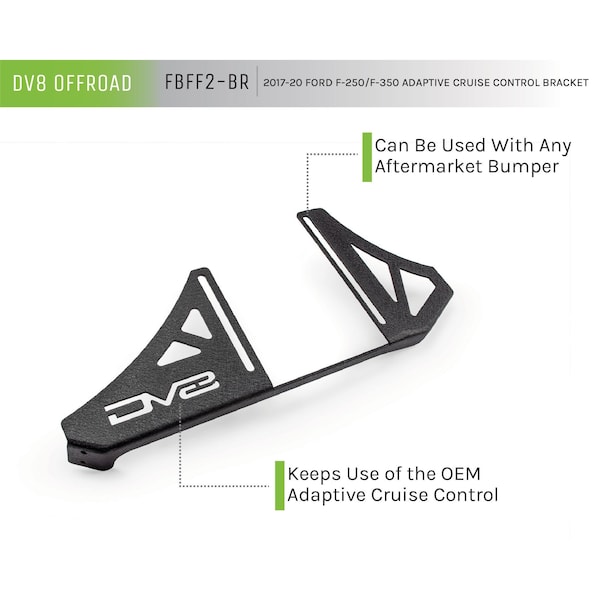 DV8 OFFROAD

FBFF2-BR

2017-20 FORD F-250/F-350 ADAPTIVE CRUISE CONTROL BRACKET

Can Be Used With Any Aftermarket Bumper

DV8

Keeps Use of the OEM Adaptive Cruise Control